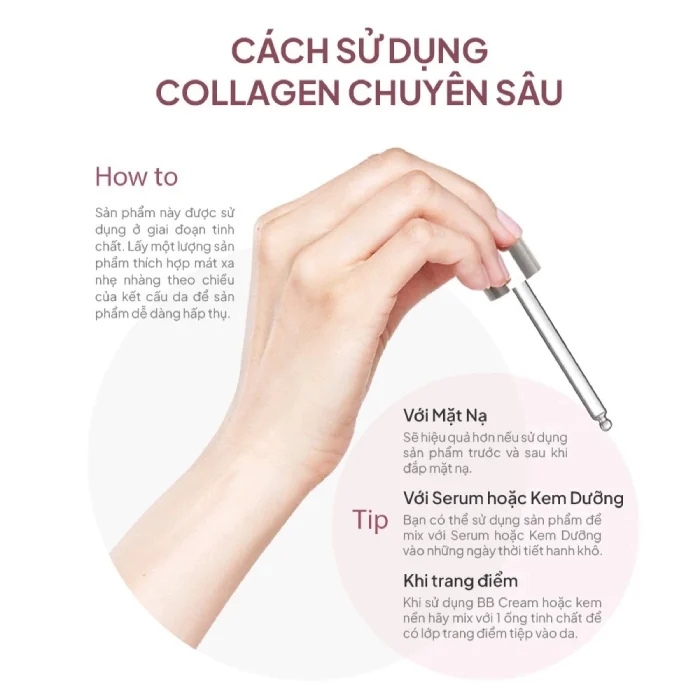 CÁCH SỬ DỤNG
COLLAGEN CHUYÊN SÂU

How to

Sản phẩm này được sử dụng ở giai đoạn tinh chất. Lấy một lượng sản phẩm thích hợp mát xa nhẹ nhàng theo chiều của kết cấu da để sản phẩm dễ dàng hấp thụ.

Tip

Với Mặt Nạ
Sẽ hiệu quả hơn nếu sử dụng sản phẩm trước và sau khi đắp mặt nạ.

Với Serum hoặc Kem Dưỡng
Bạn có thể sử dụng sản phẩm để mix với Serum hoặc Kem Dưỡng vào những ngày thời tiết hanh khô.

Khi trang điểm
Khi sử dụng BB Cream hoặc kem nền hãy mix với 1 ống tinh chất để có lớp trang điểm tiệp vào da.